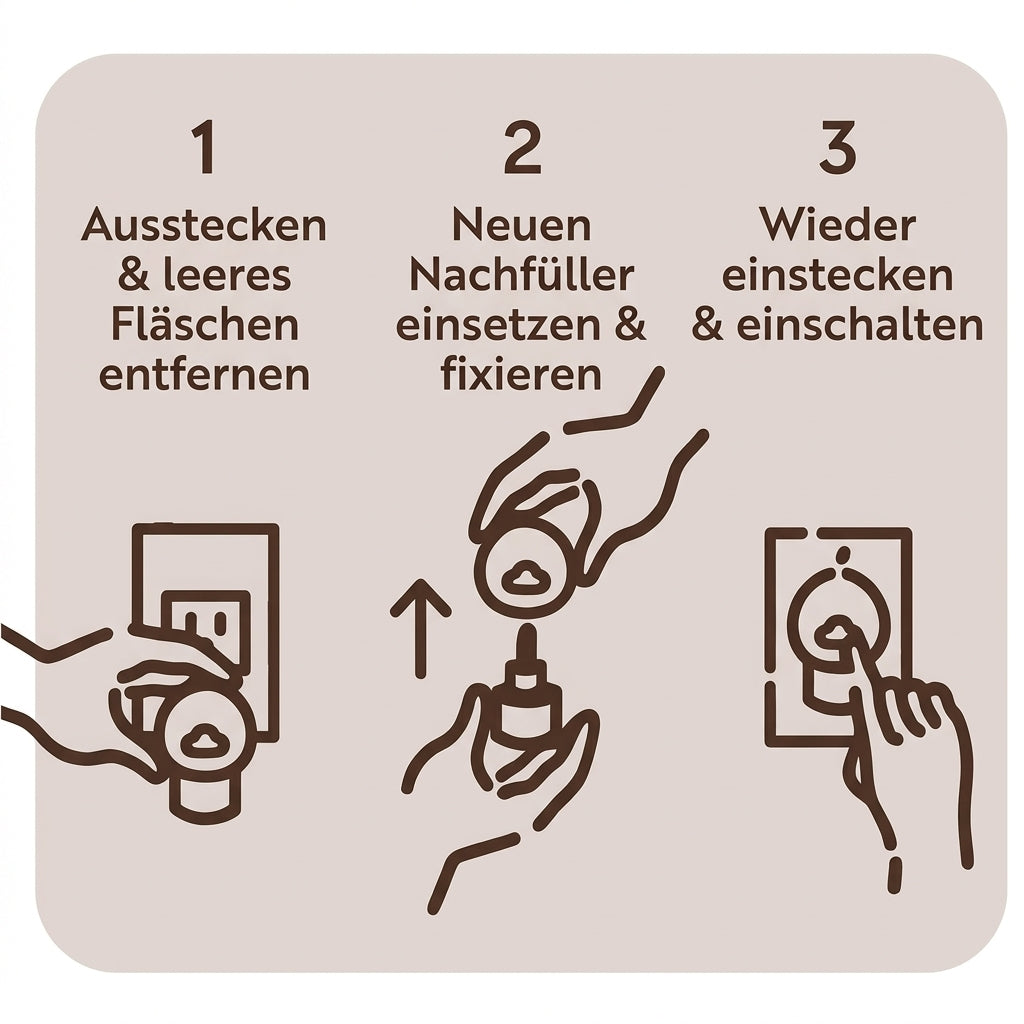 1
Ausstecken & leeres Fläschen entfernen

2
Neuen Nachfüller einsetzen & fixieren

3
Wieder einstecken & einschalten